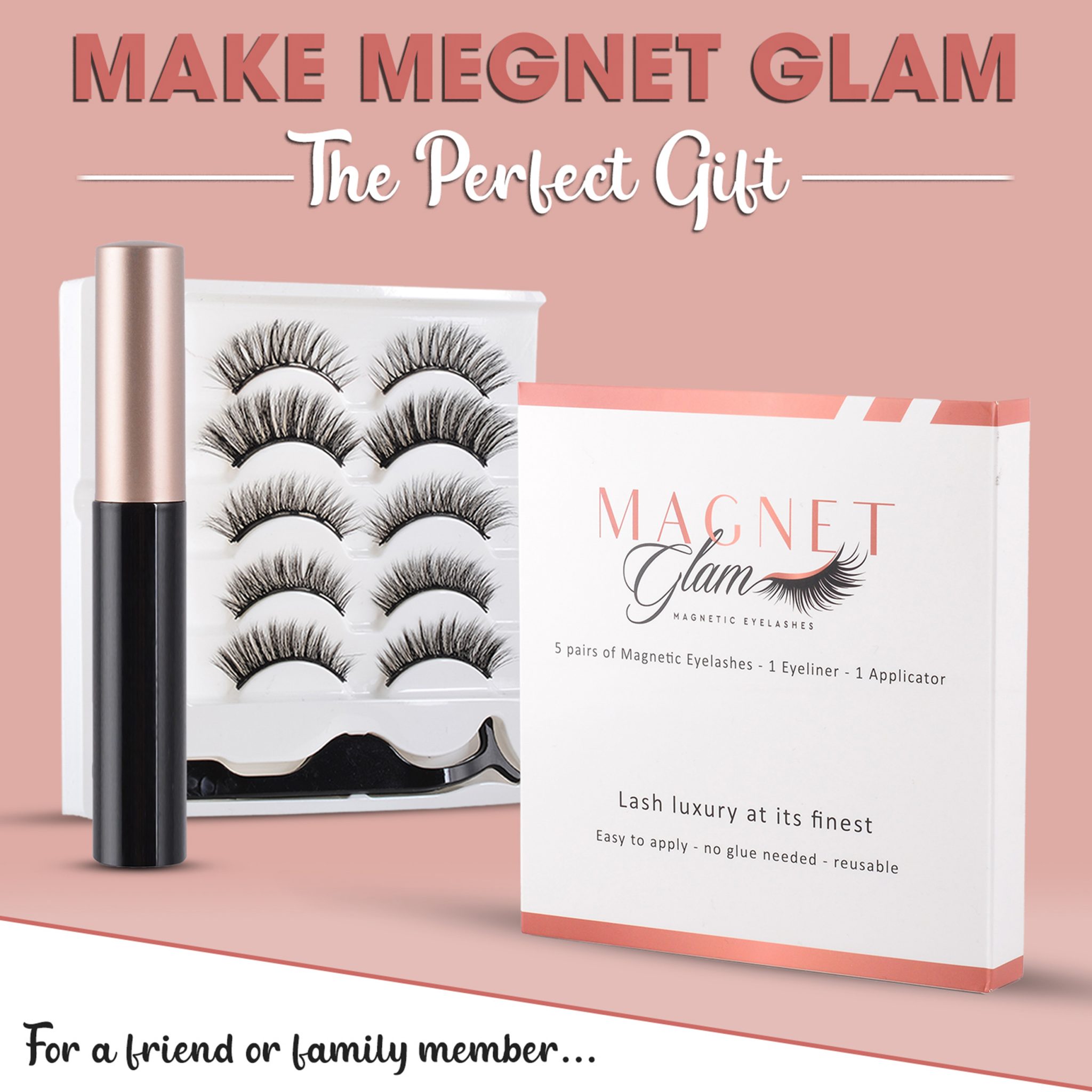 MAKE MEGNET GLAM

The Perfect Gift

MAGNET
Glam
MAGNETIC EYELASHES

5 pairs of Magnetic Eyelashes - 1 Eyeliner - 1 Applicator

Lash luxury at its finest

Easy to apply - no glue needed - reusable

For a friend or family member...