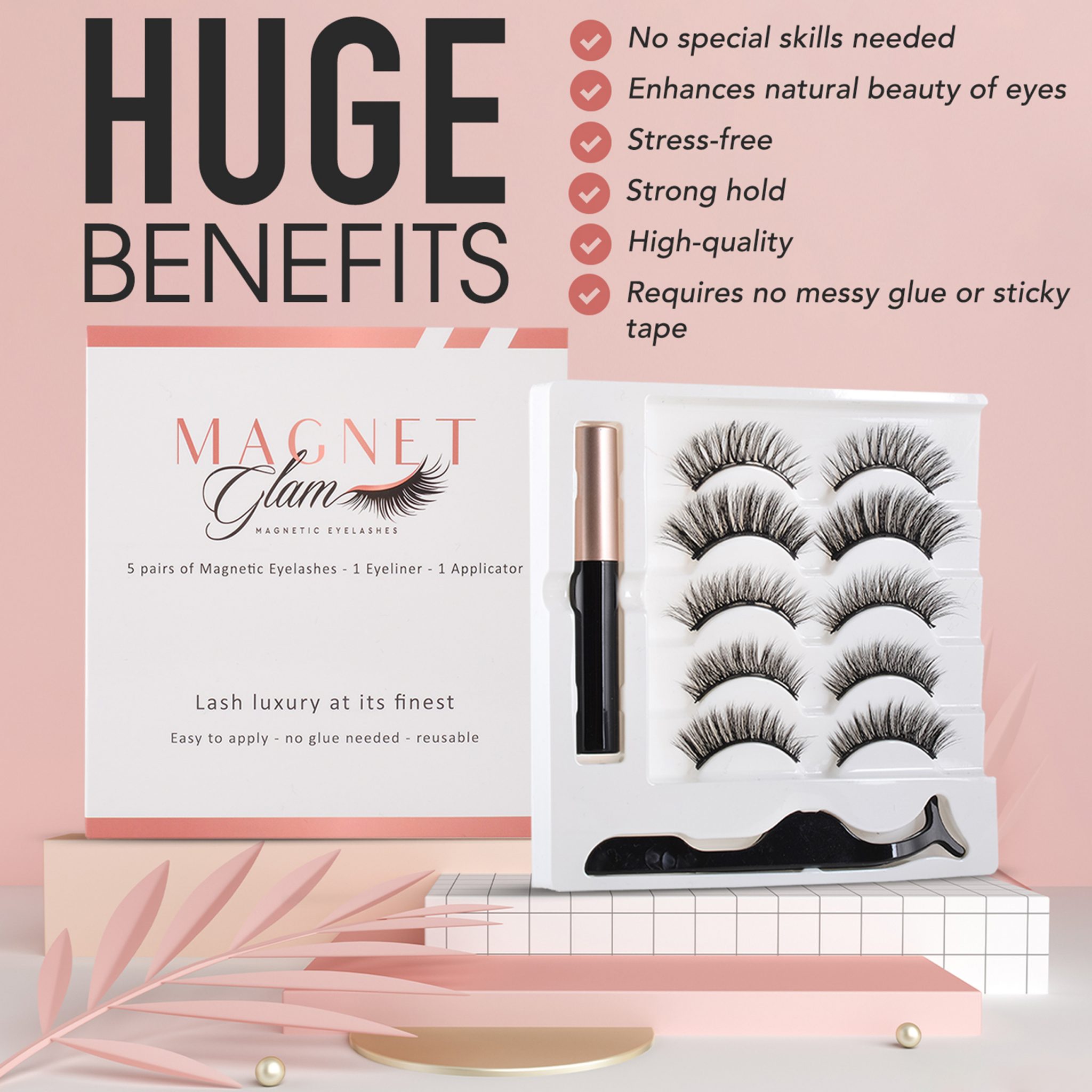 HUGE BENEFITS

No special skills needed

Enhances natural beauty of eyes

Stress-free

Strong hold

High-quality

Requires no messy glue or sticky tape

MAGNET Glam

MAGNETIC EYELASHES

5 pairs of Magnetic Eyelashes - 1 Eyeliner - 1 Applicator

Lash luxury at its finest

Easy to apply - no glue needed - reusable