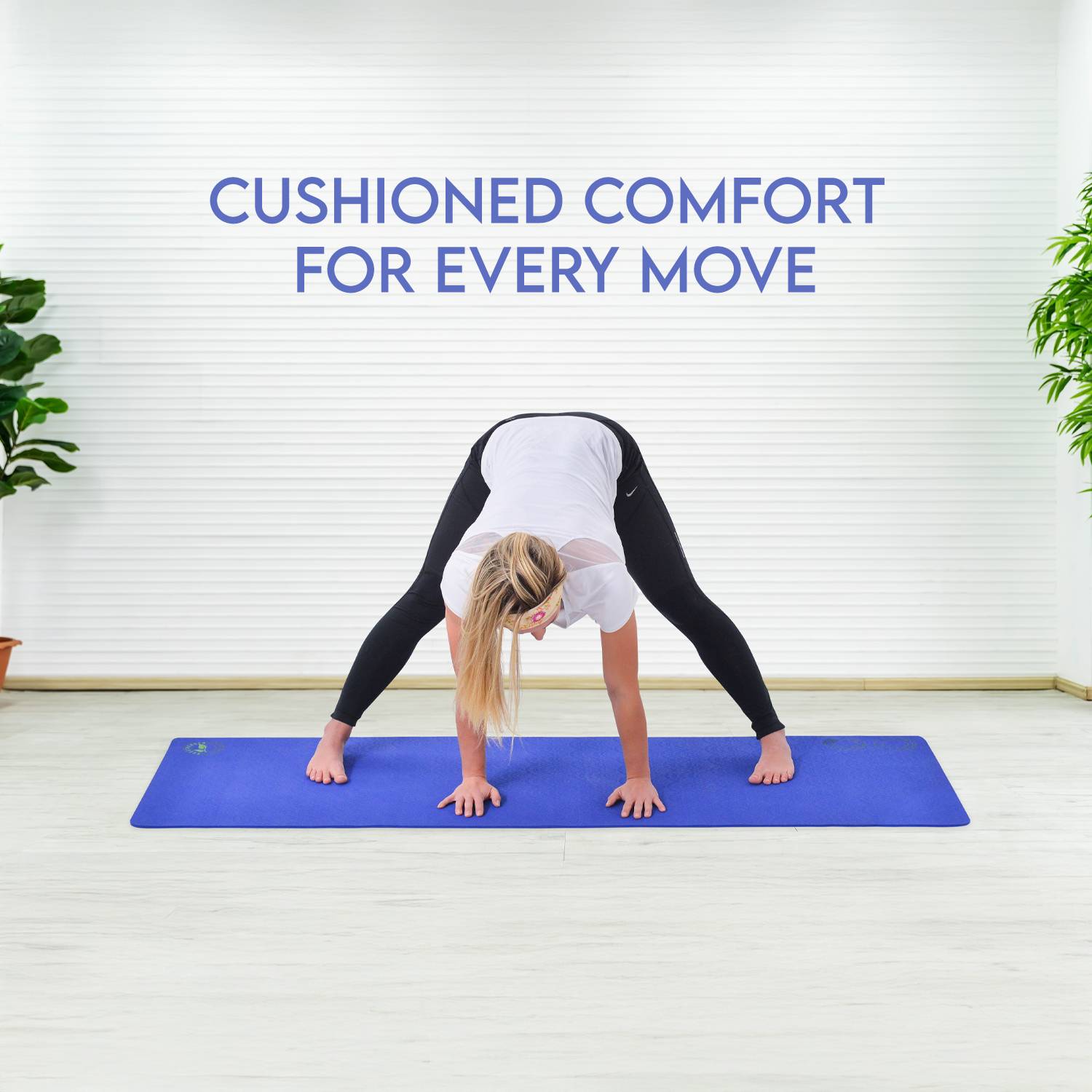 CUSHIONED COMFORT FOR EVERY MOVE