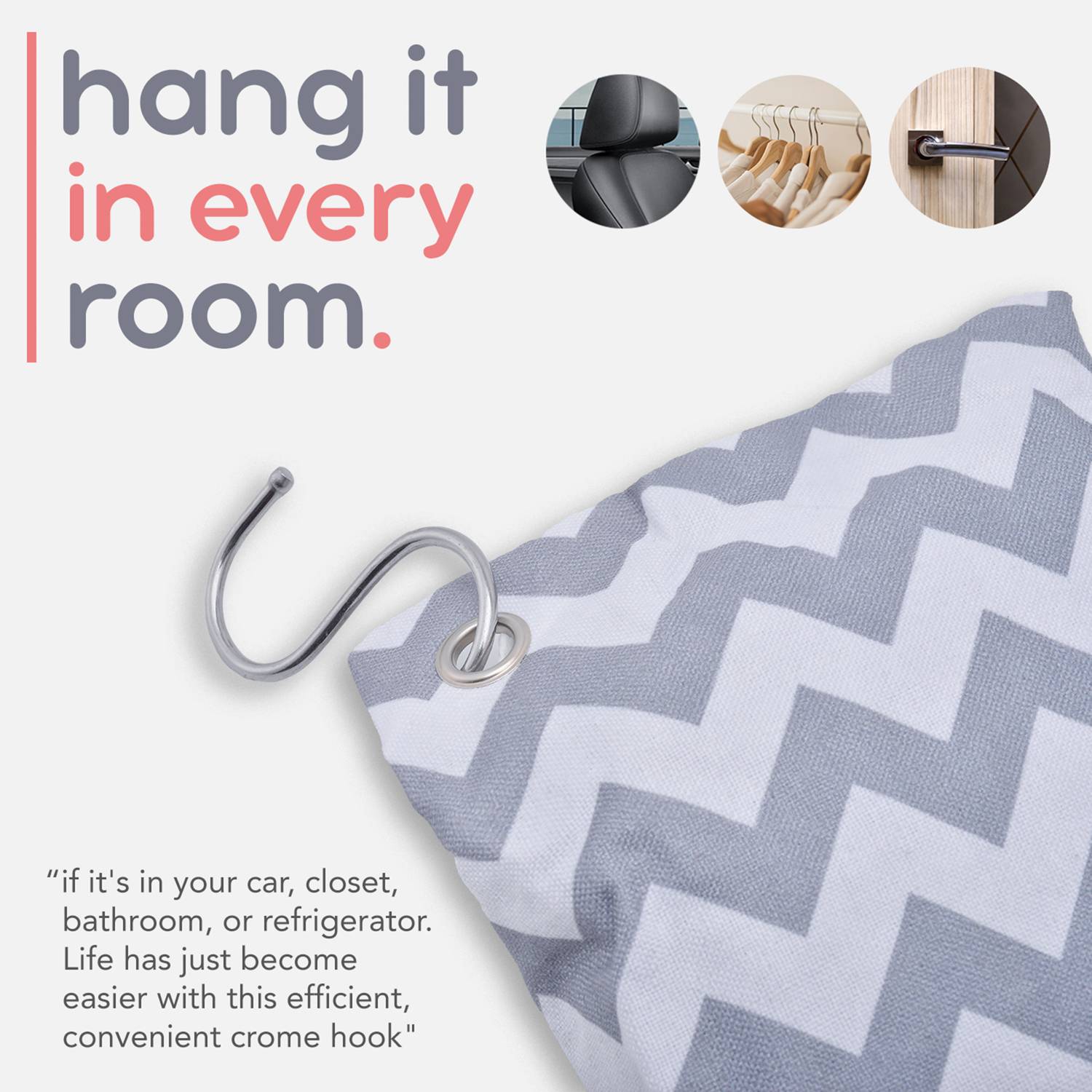 hang it in every room.

“if it's in your car, closet, bathroom, or refrigerator. Life has just become easier with this efficient, convenient crome hook"