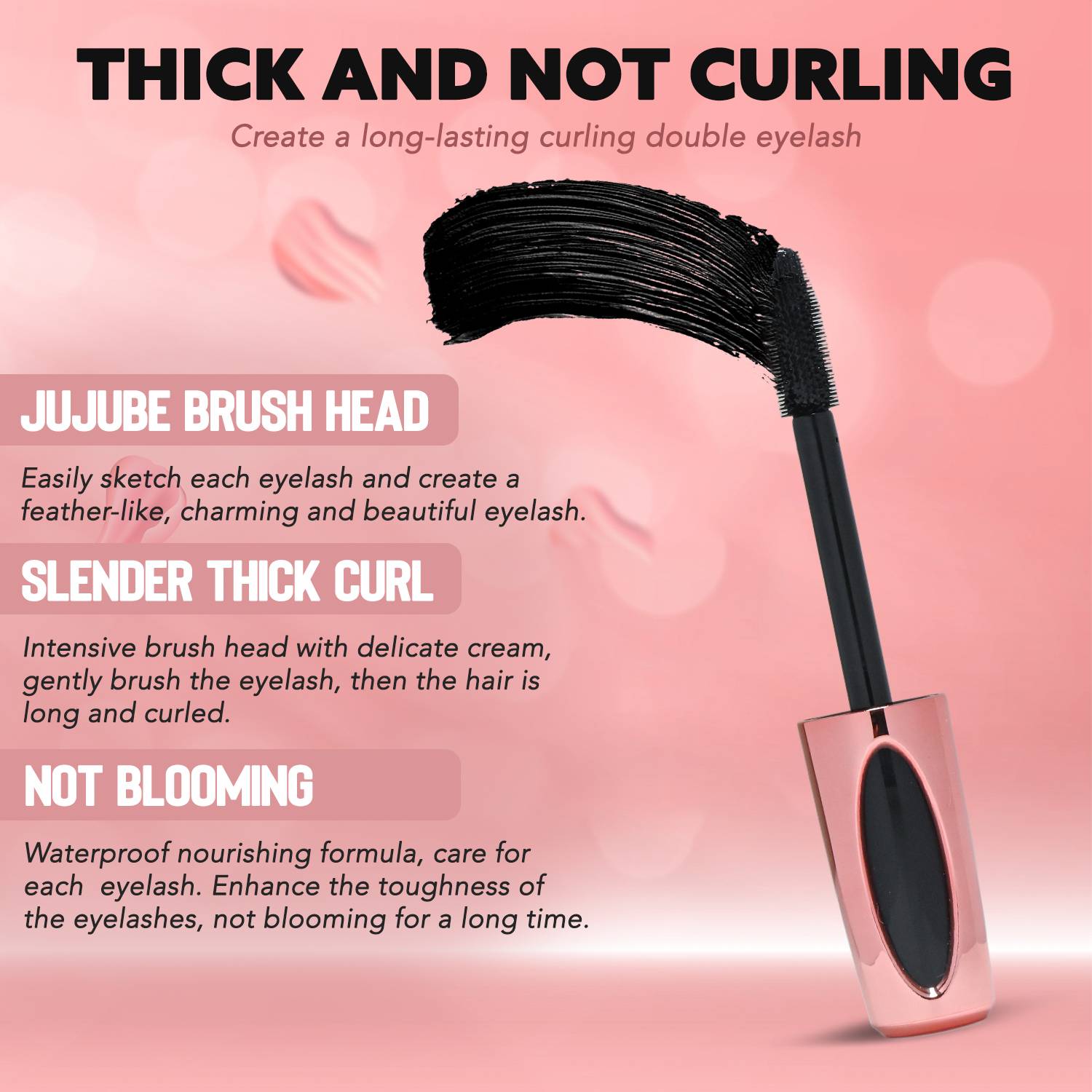 THICK AND NOT CURLING

Create a long-lasting curling double eyelash

JUJUBE BRUSH HEAD

Easily sketch each eyelash and create a feather-like, charming and beautiful eyelash.

SLENDER THICK CURL

Intensive brush head with delicate cream, gently brush the eyelash, then the hair is long and curled.

NOT BLOOMING

Waterproof nourishing formula, care for each  eyelash. Enhance the toughness of the eyelashes, not blooming for a long time.