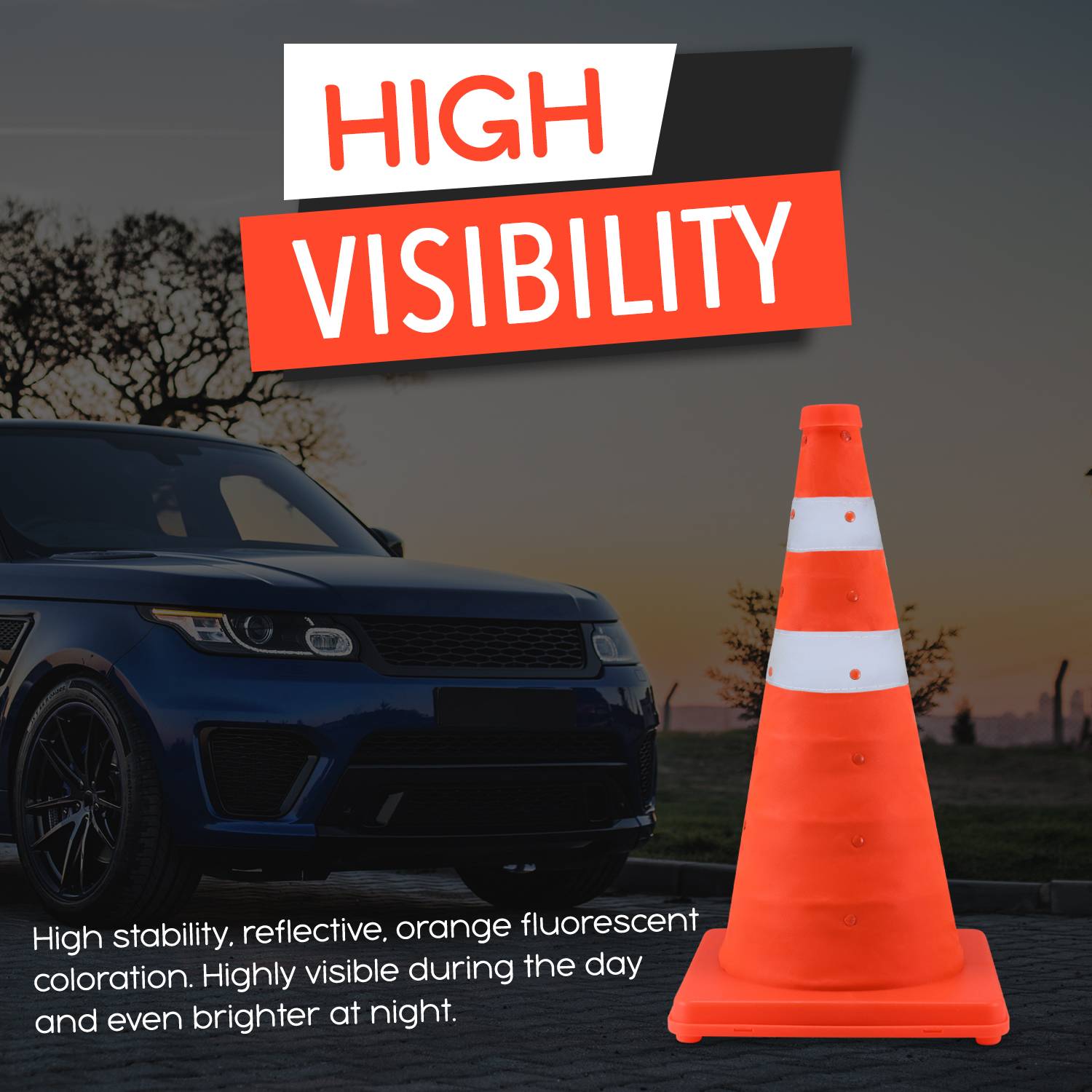 HIGH
VISIBILITY

High stability, reflective, orange fluorescent coloration. Highly visible during the day and even brighter at night.