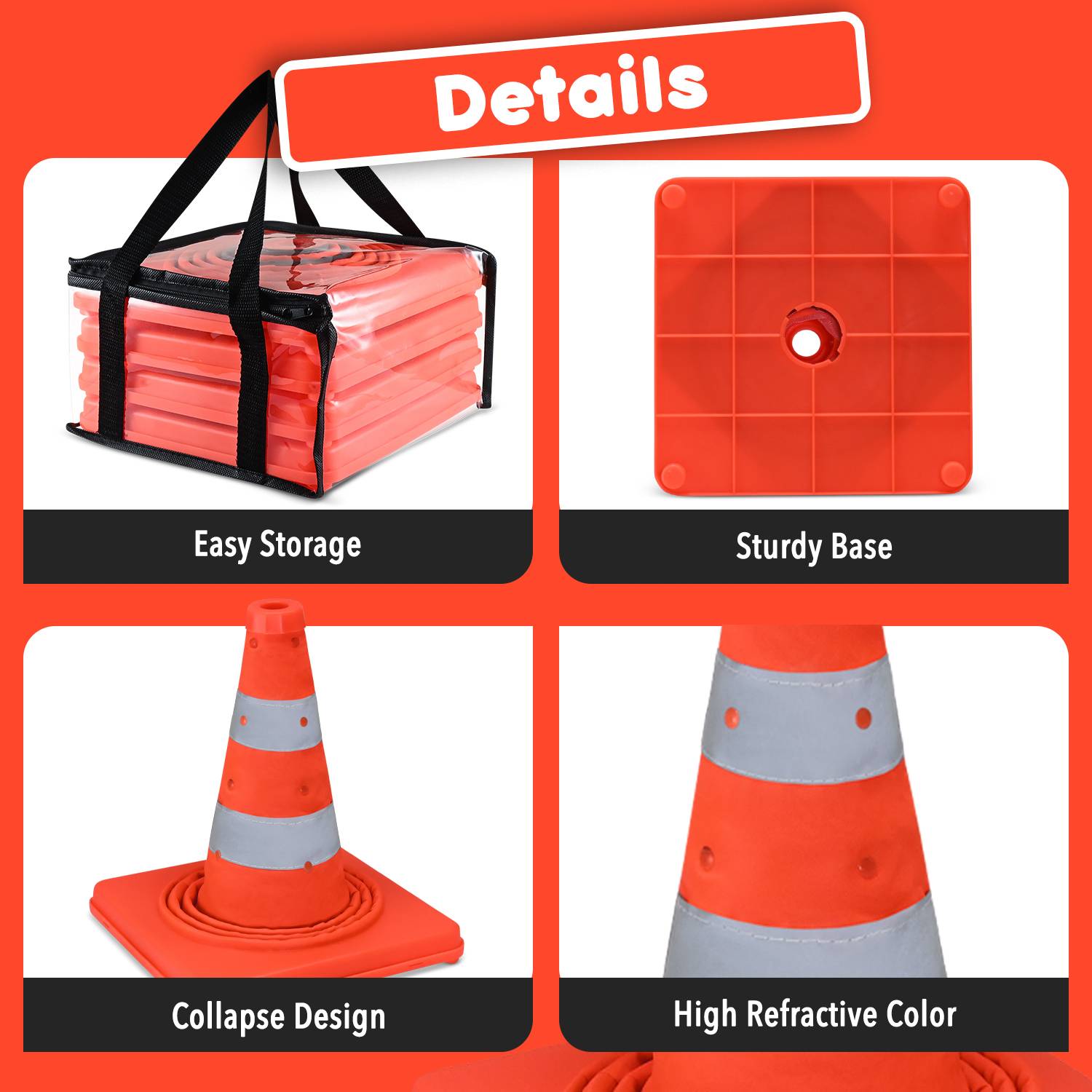 Details

Easy Storage

Sturdy Base

Collapse Design

High Refractive Color