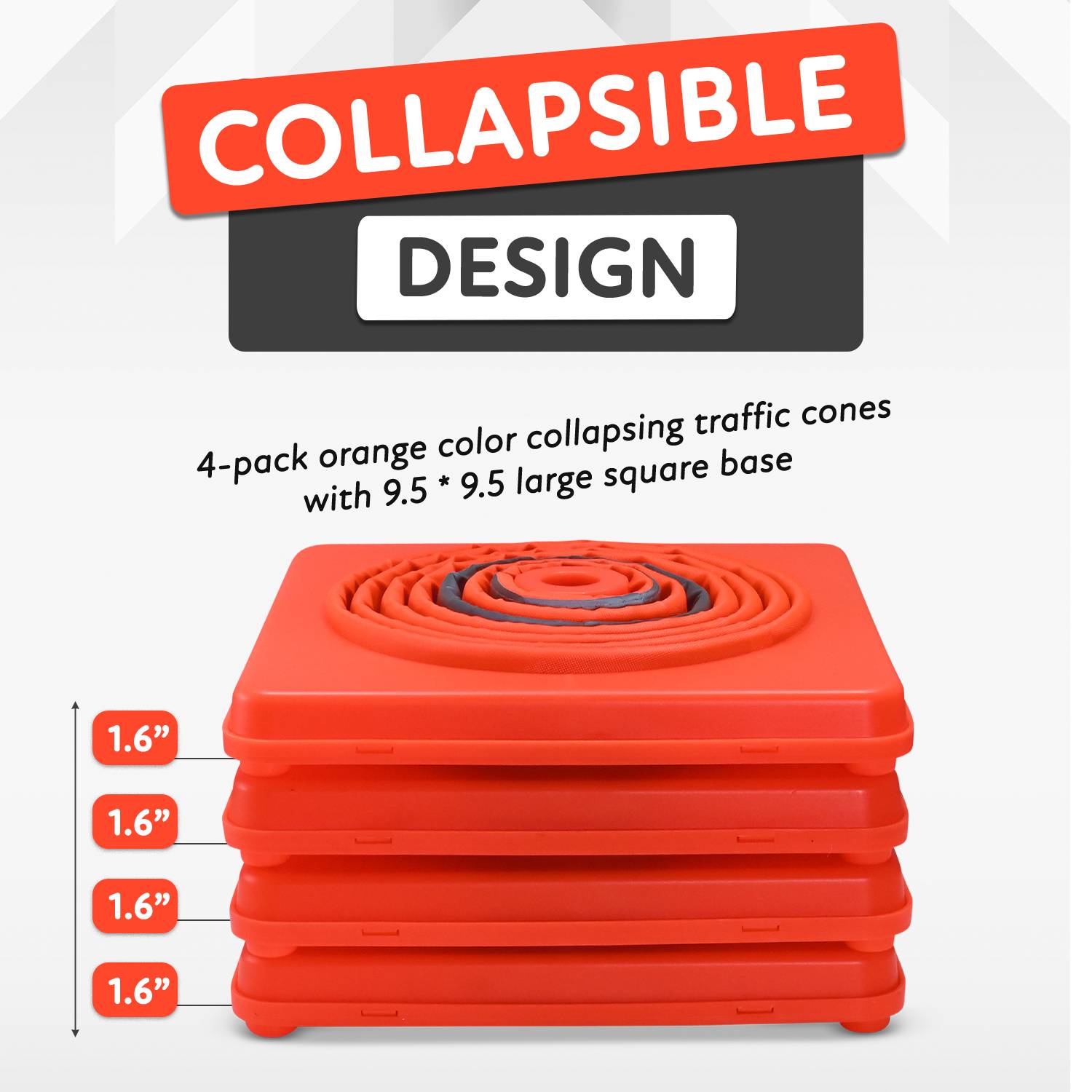 COLLAPSIBLE

DESIGN

4-pack orange color collapsing traffic cones with 9.5 * 9.5 large square base

1.6”

1.6”

1.6”

1.6”