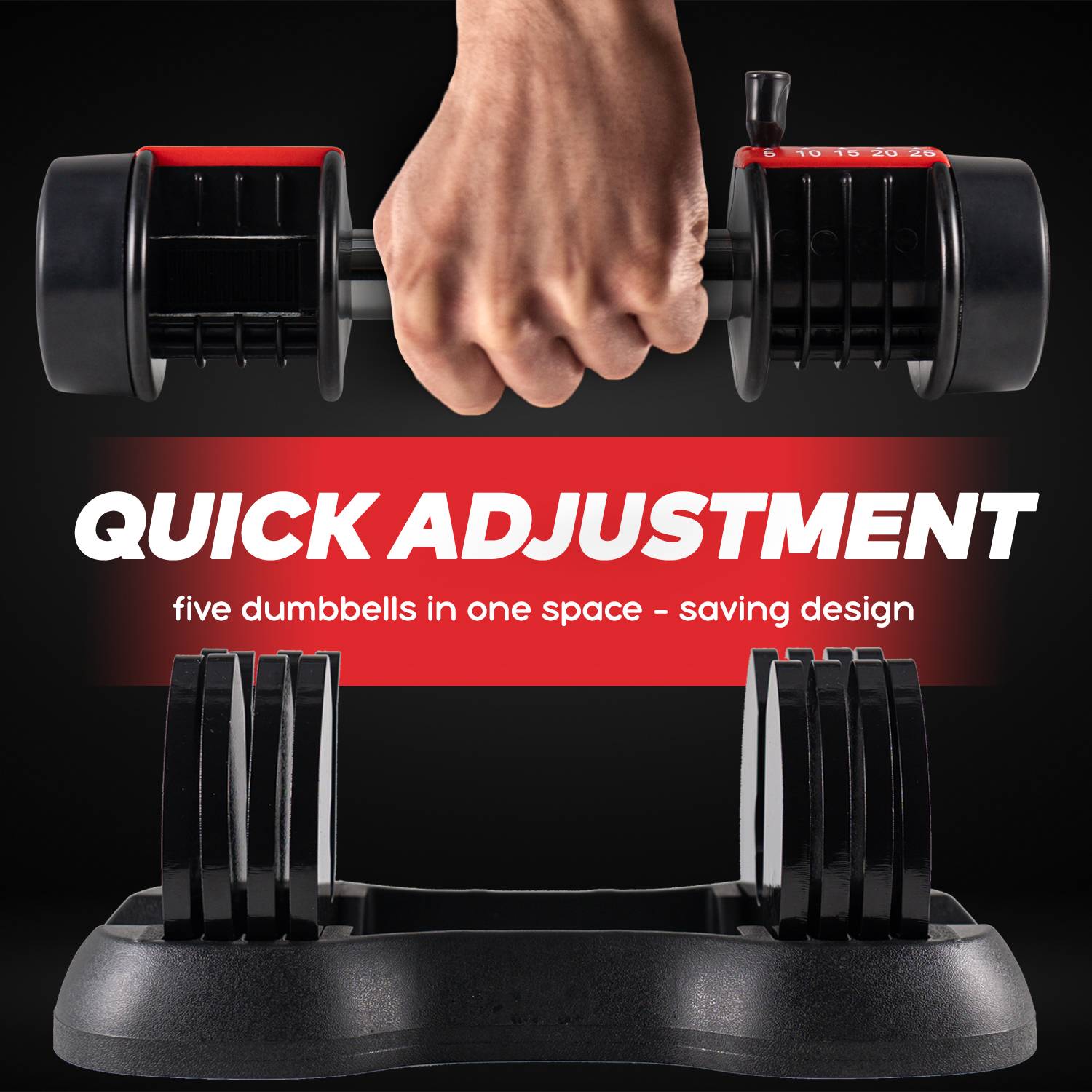 5 10 15 20 25

QUICK ADJUSTMENT

five dumbbells in one space - saving design